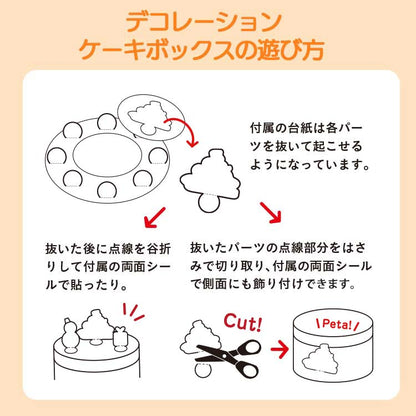 デコレーション
ケーキボックスの遊び方

付属の台紙は各パーツを抜いて起こせるようになっています。

抜いた後に点線を谷折りして付属の両面シールで貼ったり。

抜いたパーツの点線部分をはさみで切り取り、付属の両面シールで側面にも飾り付けできます。

Cut!

Peta!